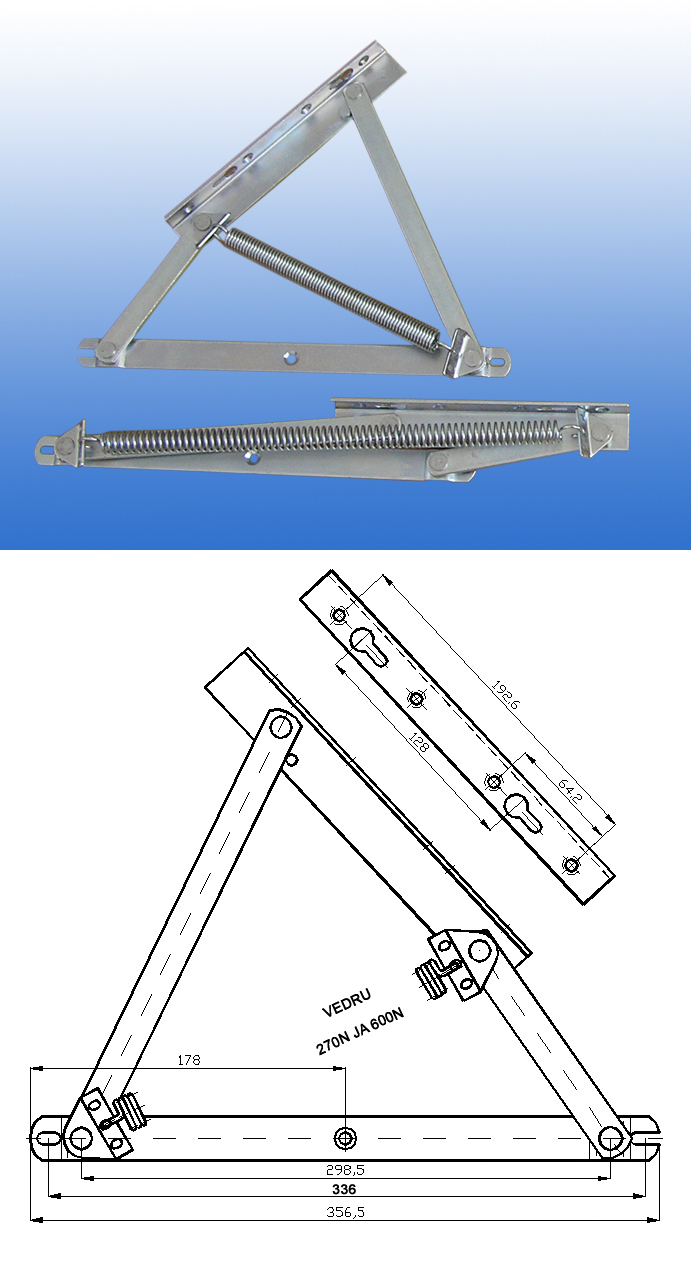 192,6

128

64,2

VEDRU

270N JA 600N

178

298,5

336

356,5